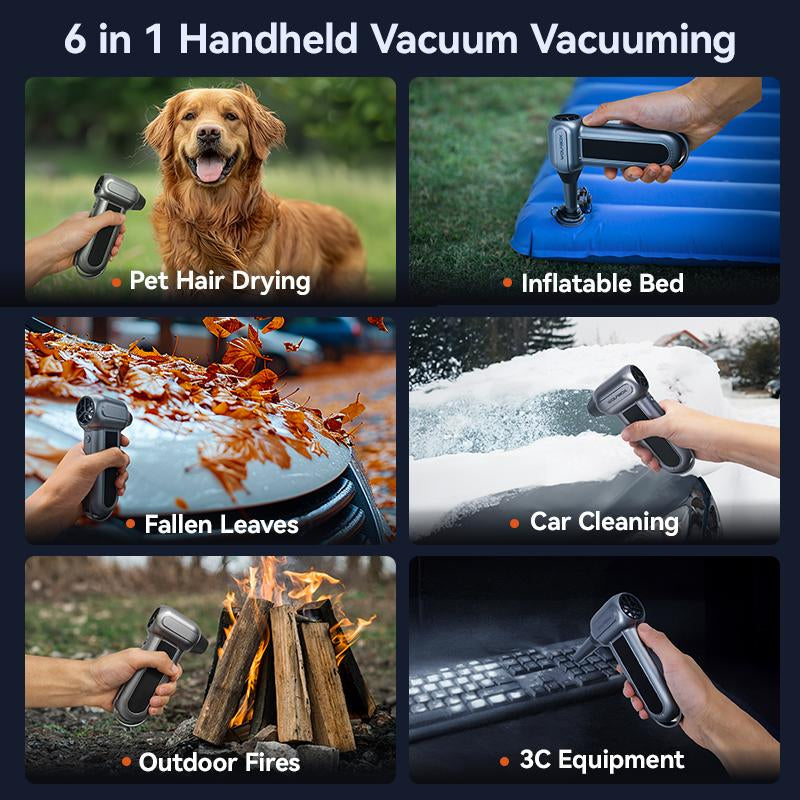 6 in 1 Handheld Vacuum Vacuuming

• Pet Hair Drying

• Inflatable Bed

• Fallen Leaves

• Car Cleaning

• Outdoor Fires

• 3C Equipment