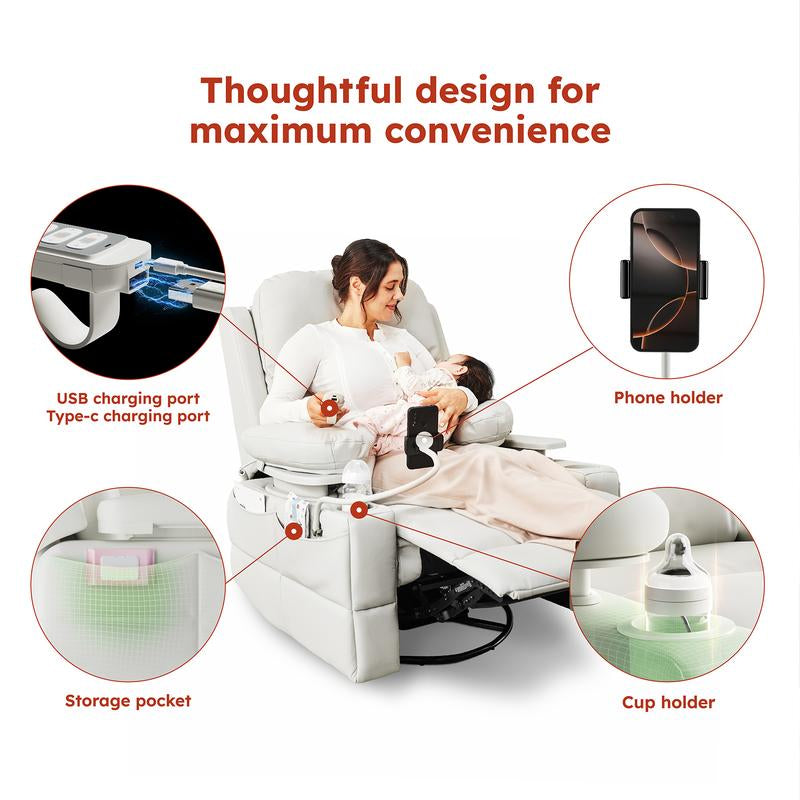 Thoughtful design for maximum convenience

USB charging port
Type-c charging port

Phone holder

Storage pocket

Cup holder