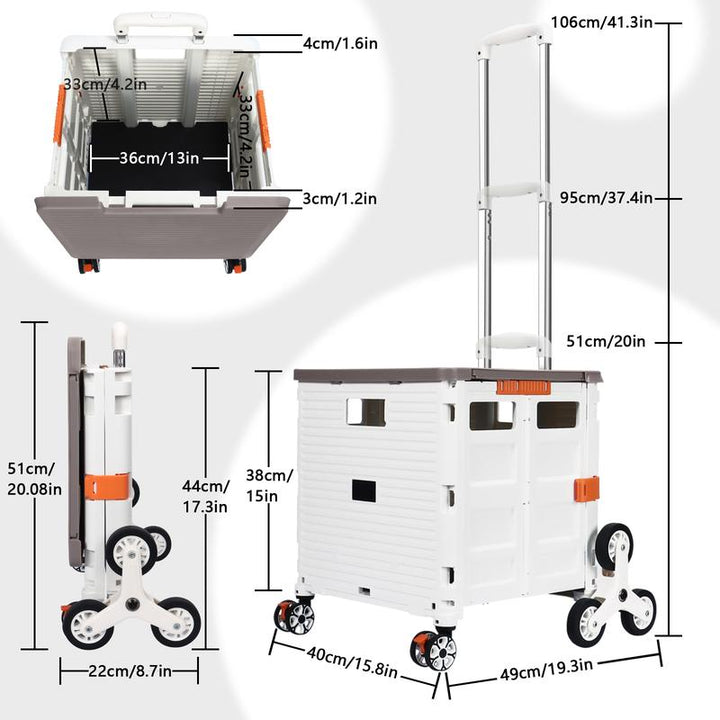 4cm/1.6in
33cm/4.2in
33cm/4.2in
36cm/13in
3cm/1.2in
106cm/41.3in
95cm/37.4in
51cm/20in
51cm/
20.08in
44cm/
17.3in
38cm/
15in
22cm/8.7in
40cm/15.8in
49cm/19.3in