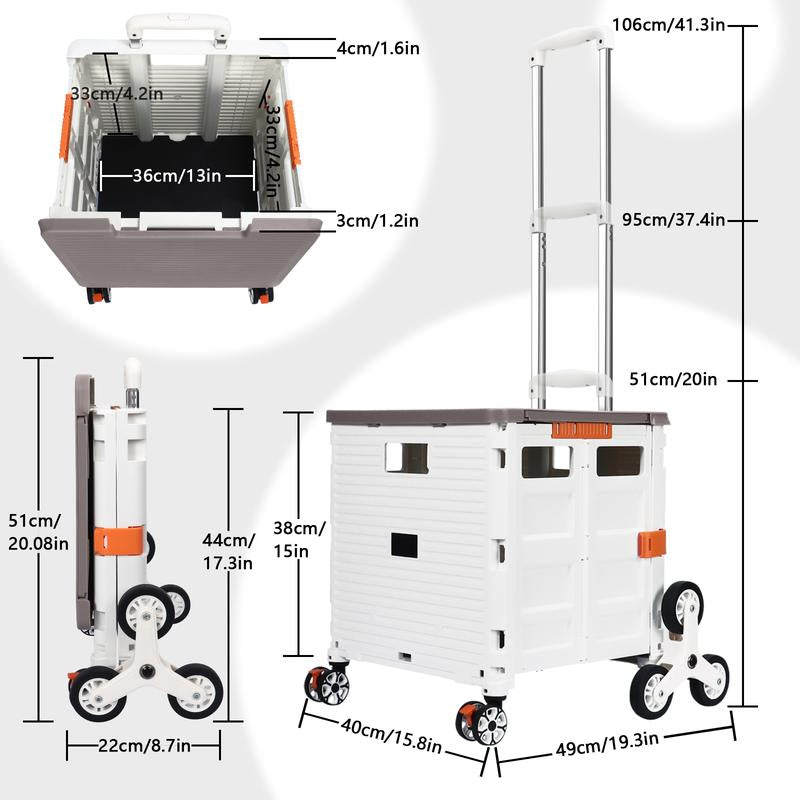 4cm/1.6in
33cm/4.2in
33cm/4.2in
36cm/13in
3cm/1.2in
106cm/41.3in
95cm/37.4in
51cm/20in
51cm/
20.08in
44cm/
17.3in
38cm/
15in
22cm/8.7in
40cm/15.8in
49cm/19.3in