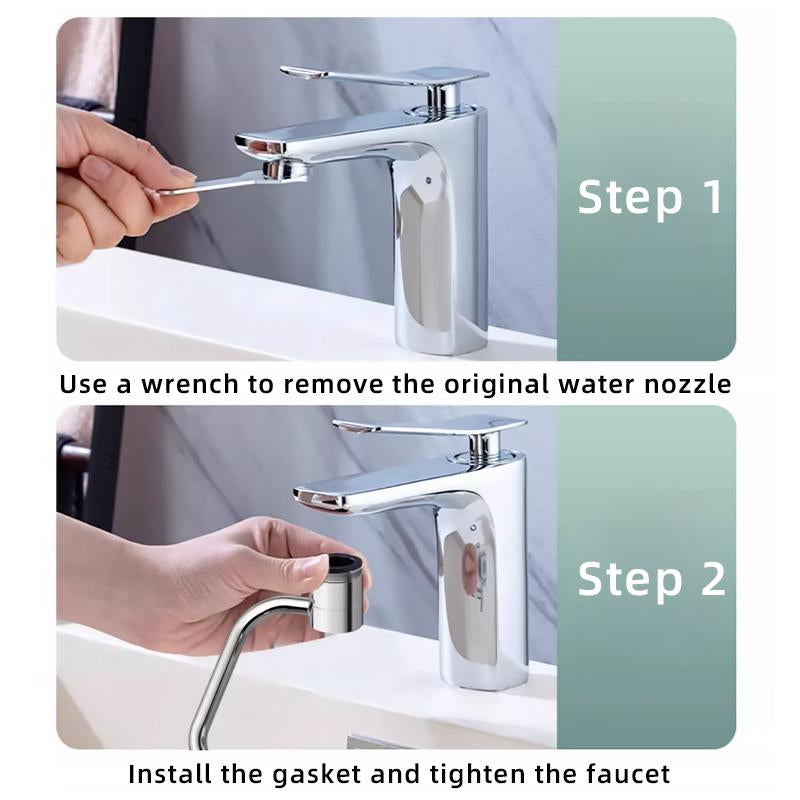 Step 1

Use a wrench to remove the original water nozzle

Step 2

Install the gasket and tighten the faucet