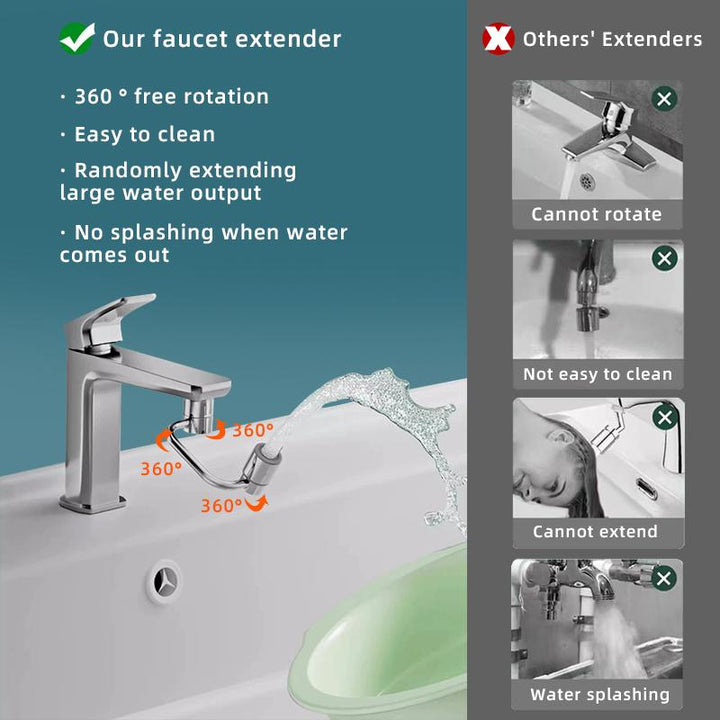 Our faucet extender

· 360 ° free rotation

· Easy to clean

· Randomly extending large water output

· No splashing when water comes out

360°

360°

360°

Others' Extenders

Cannot rotate

Not easy to clean

Cannot extend

Water splashing